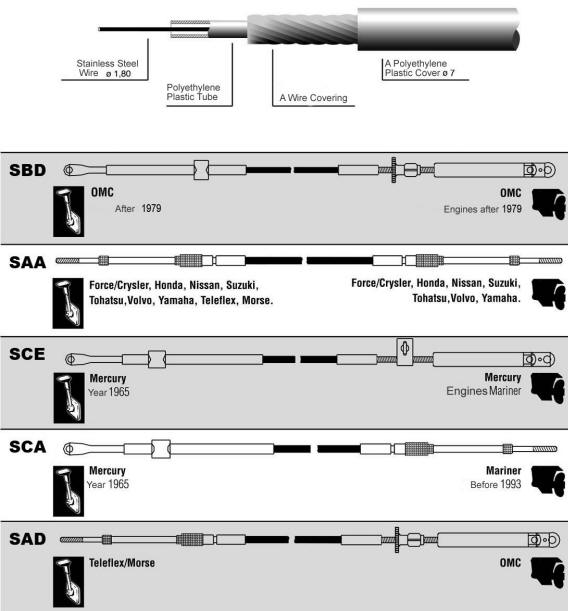 Stainless Steel Wire ø 1,80

Polyethylene Plastic Tube

A Wire Covering

A Polyethylene Plastic Cover ø 7

SBD

OMC
After 1979

OMC
Engines after 1979

SAA

Force/Crysler, Honda, Nissan, Suzuki, Tohatsu,Volvo, Yamaha, Teleflex, Morse.

Force/Crysler, Honda, Nissan, Suzuki, Tohatsu,Volvo, Yamaha.

SCE

Mercury
Year 1965

Mercury
Engines Mariner

SCA

Mercury
Year 1965

Mariner
Before 1993

SAD

Teleflex/Morse

OMC